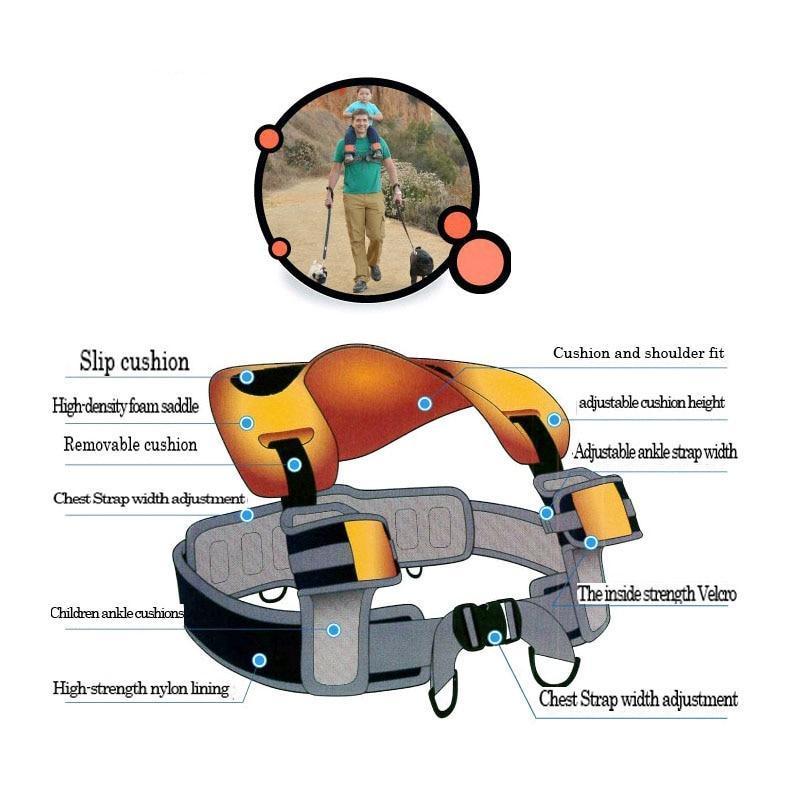 Slip cushion

High-density foam saddle

Removable cushion

Chest Strap width adjustment

Children ankle cushions

High-strength nylon lining

Cushion and shoulder fit

adjustable cushion height

Adjustable ankle strap width

The inside strength Velcro

Chest Strap width adjustment