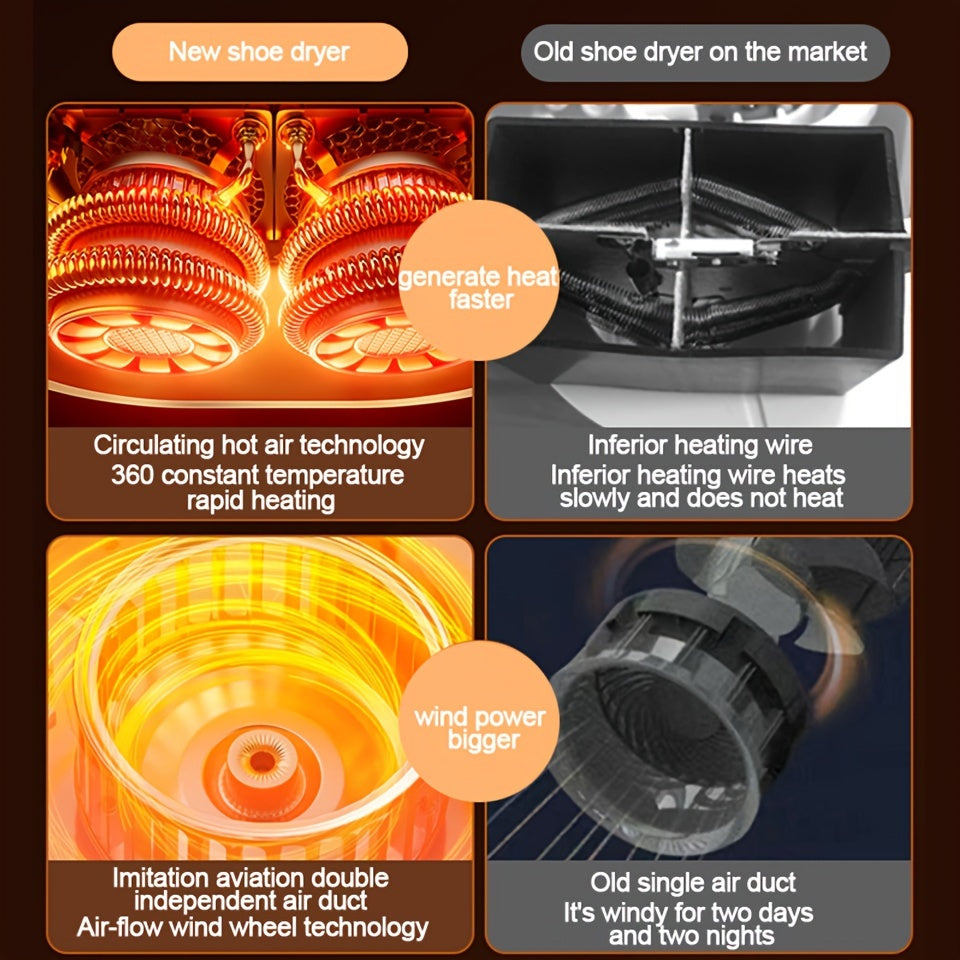 New shoe dryer

Old shoe dryer on the market

generate heat faster

Circulating hot air technology
360 constant temperature rapid heating

Inferior heating wire
Inferior heating wire heats slowly and does not heat

wind power bigger

Imitation aviation double independent air duct
Air-flow wind wheel technology

Old single air duct
It's windy for two days and two nights