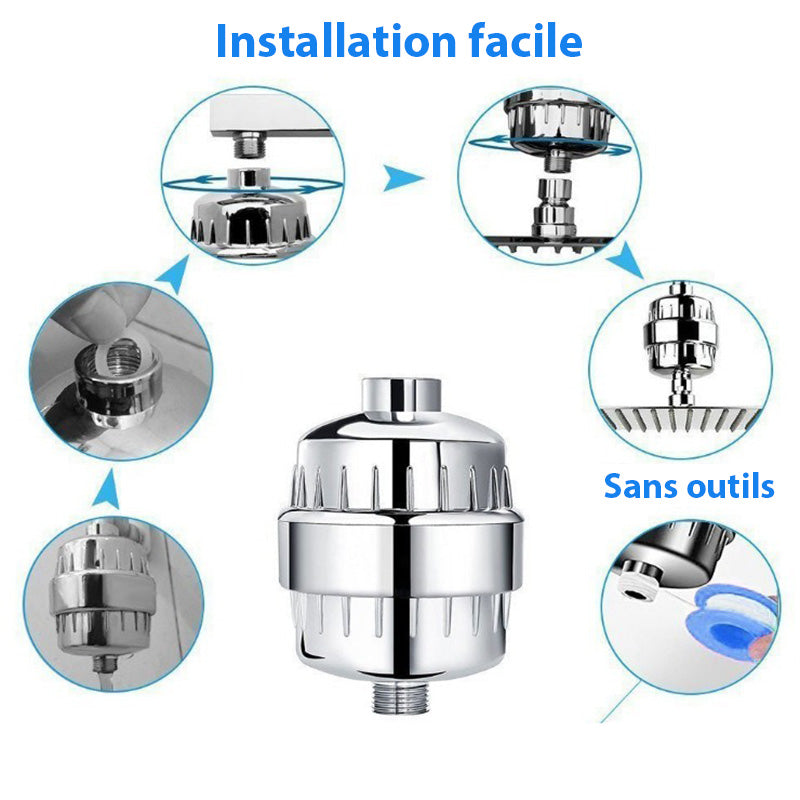 Installation facile

Sans outils