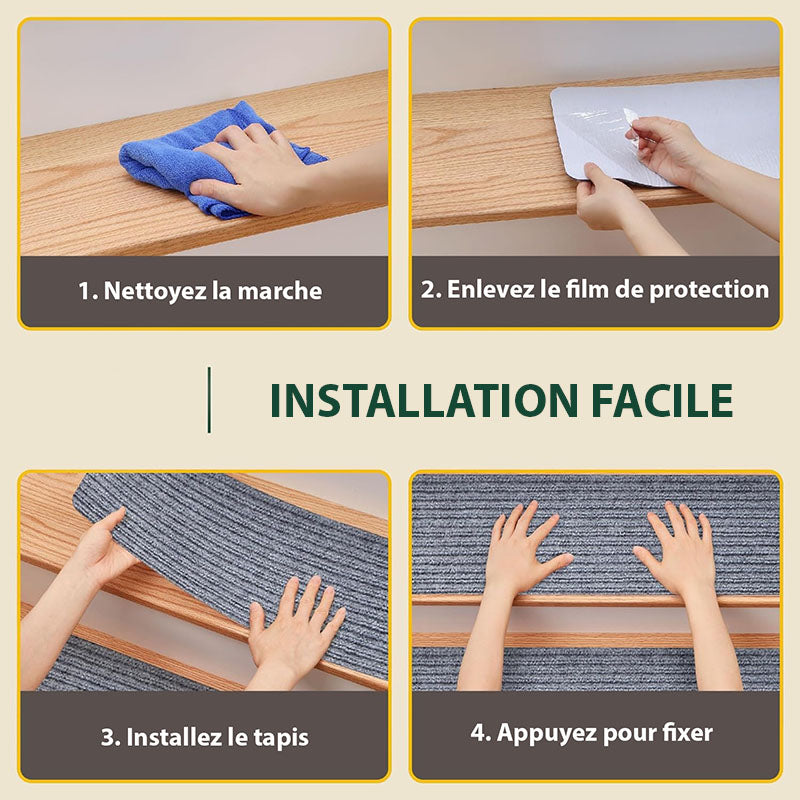 1. Nettoyez la marche

2. Enlevez le film de protection

INSTALLATION FACILE

3. Installez le tapis

4. Appuyez pour fixer