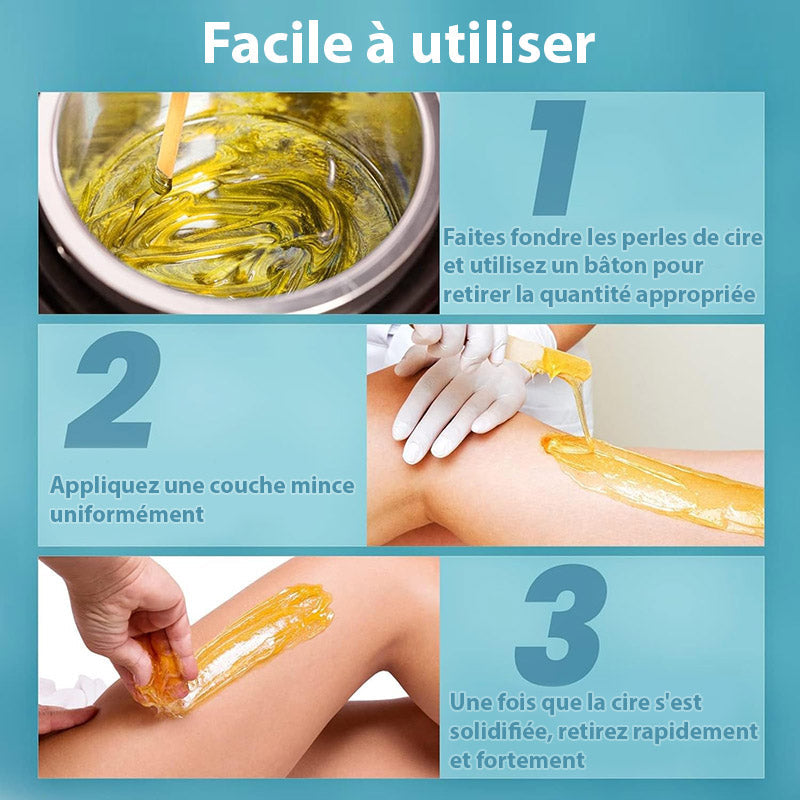 Facile à utiliser

1

Faites fondre les perles de cire et utilisez un bâton pour retirer la quantité appropriée

2

Appliquez une couche mince uniformément

3

Une fois que la cire s'est solidifiée, retirez rapidement et fortement