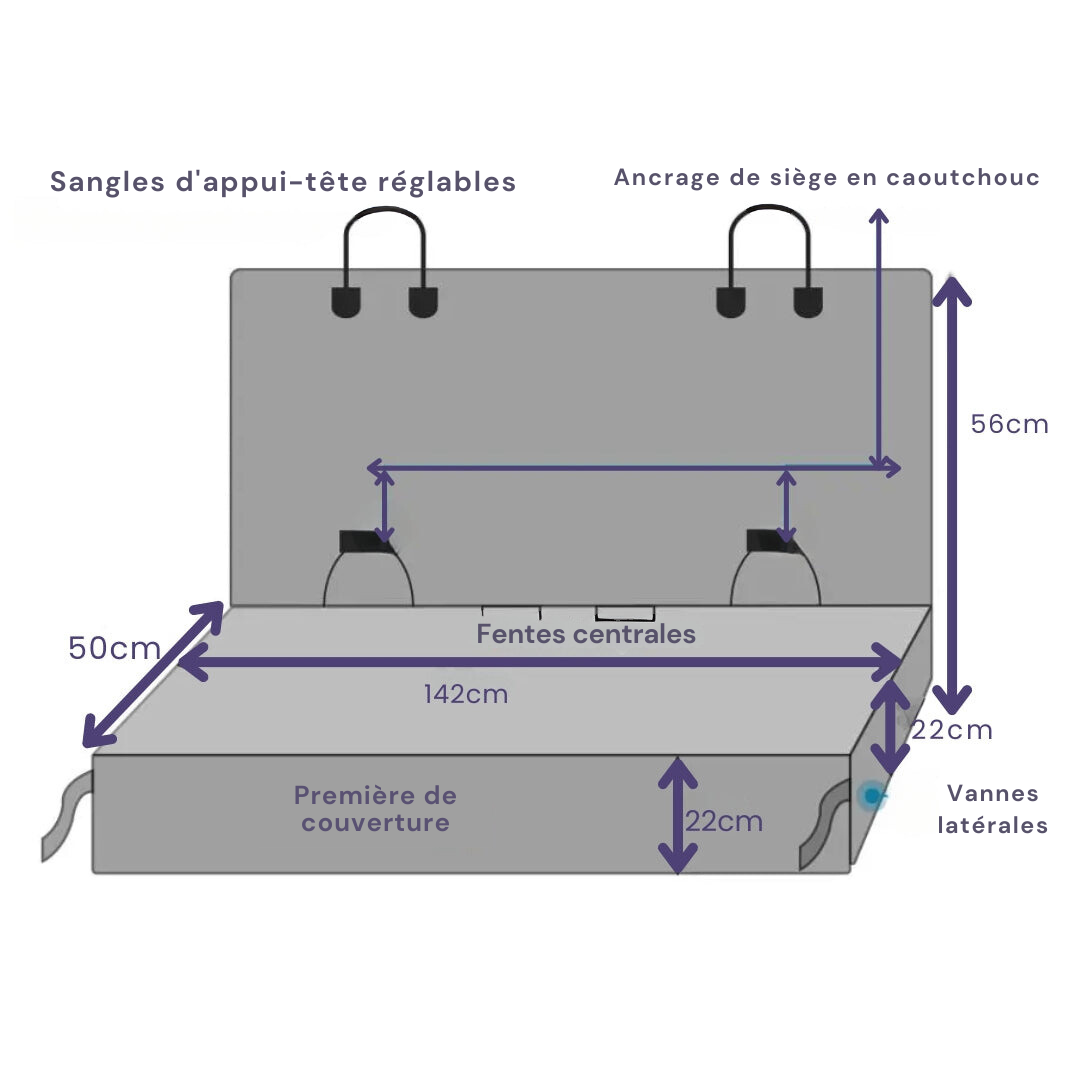 Sangles d'appui-tête réglables

Ancrage de siège en caoutchouc

56cm

Fentes centrales

50cm

142cm

22cm

Première de couverture

22cm

Vannes latérales