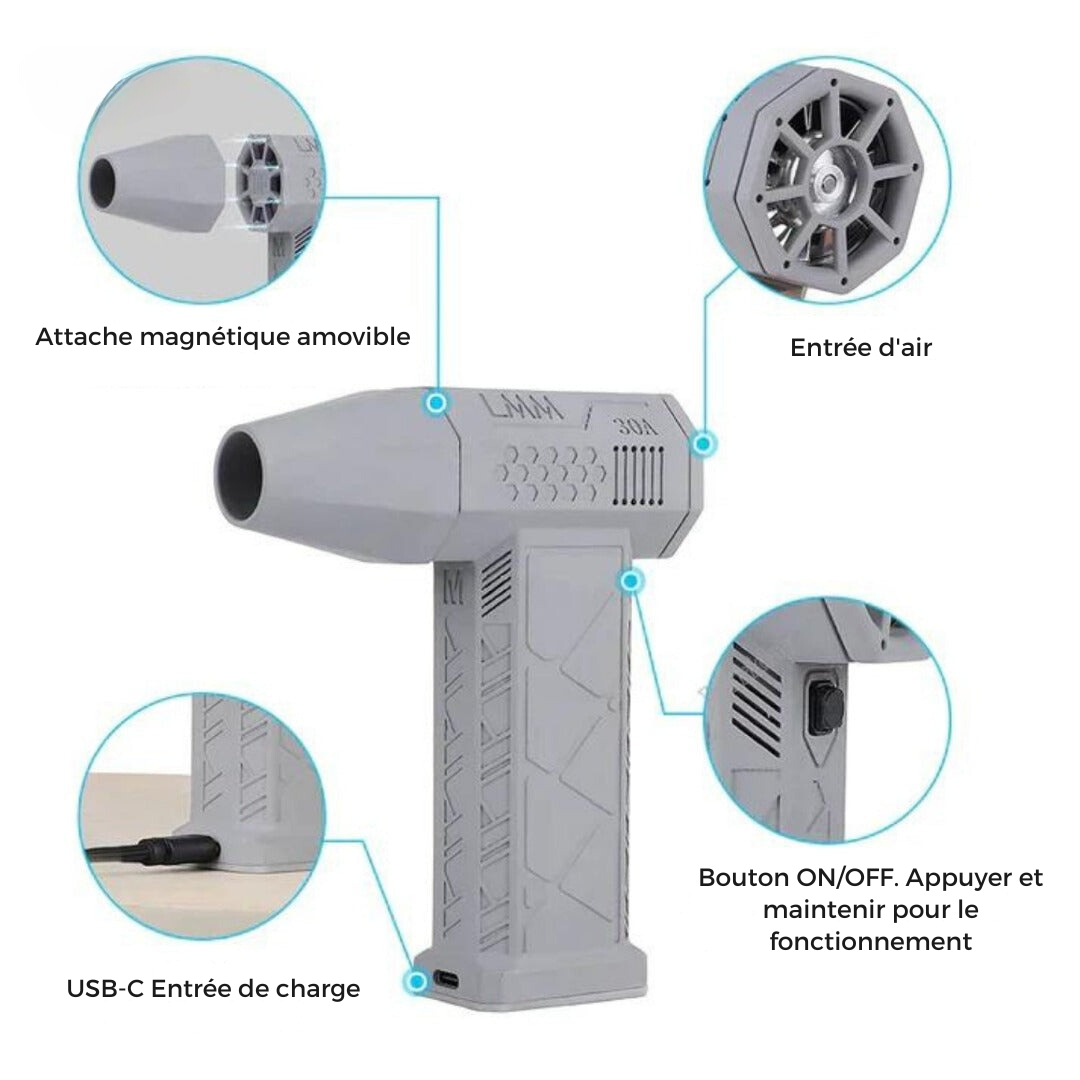 Attache magnétique amovible

Entrée d'air

LMM

30A

M

Bouton ON/OFF. Appuyer et maintenir pour le fonctionnement

USB-C Entrée de charge